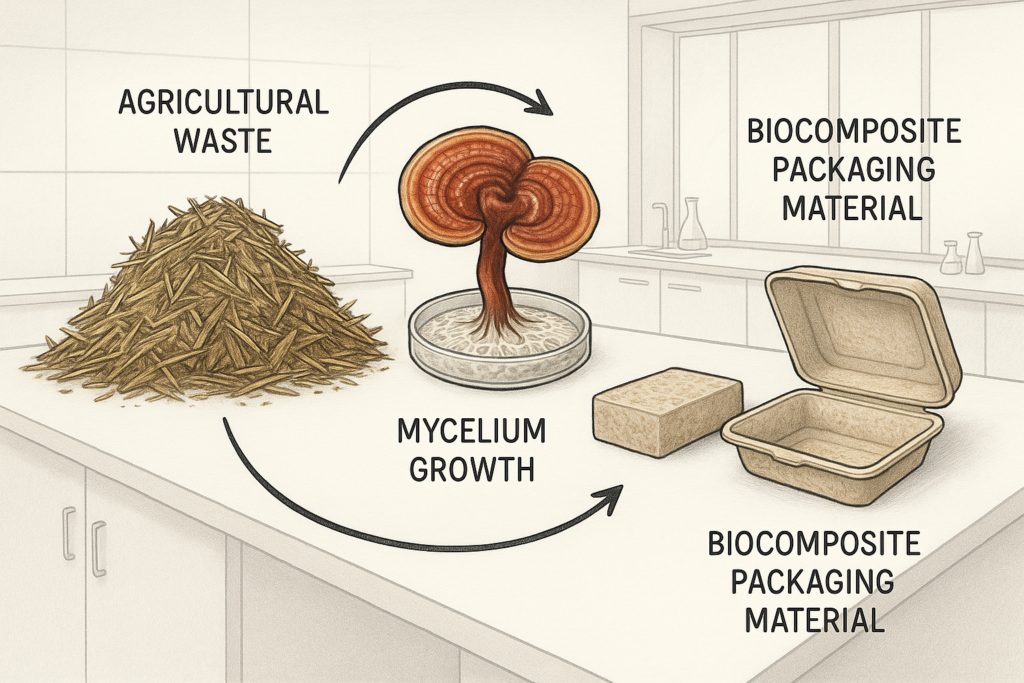 AGRICULTURAL WASTE

BIOCOMPOSITE PACKAGING MATERIAL

MYCELIUM GROWTH

BIOCOMPOSITE PACKAGING MATERIAL